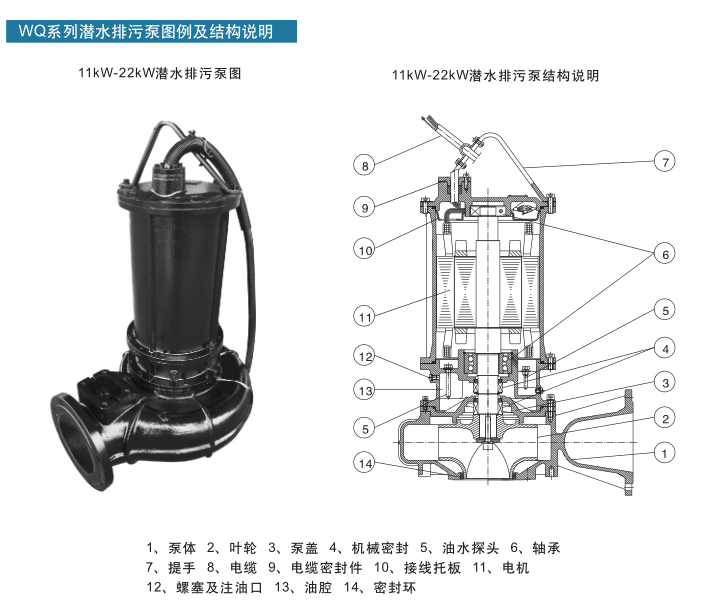 WQ系列潜水排污泵图例及结构说明

11kW-22kW潜水排污泵图

11kW-22kW潜水排污泵结构说明

8
9
10
11
12
13
5
14
7
6
5
4
3
2
1

1、泵体 2、叶轮 3、泵盖 4、机械密封 5、油水探头 6、轴承
7、提手 8、电缆 9、电缆密封件 10、接线托板 11、电机
12、螺塞及注油口 13、油腔 14、密封环